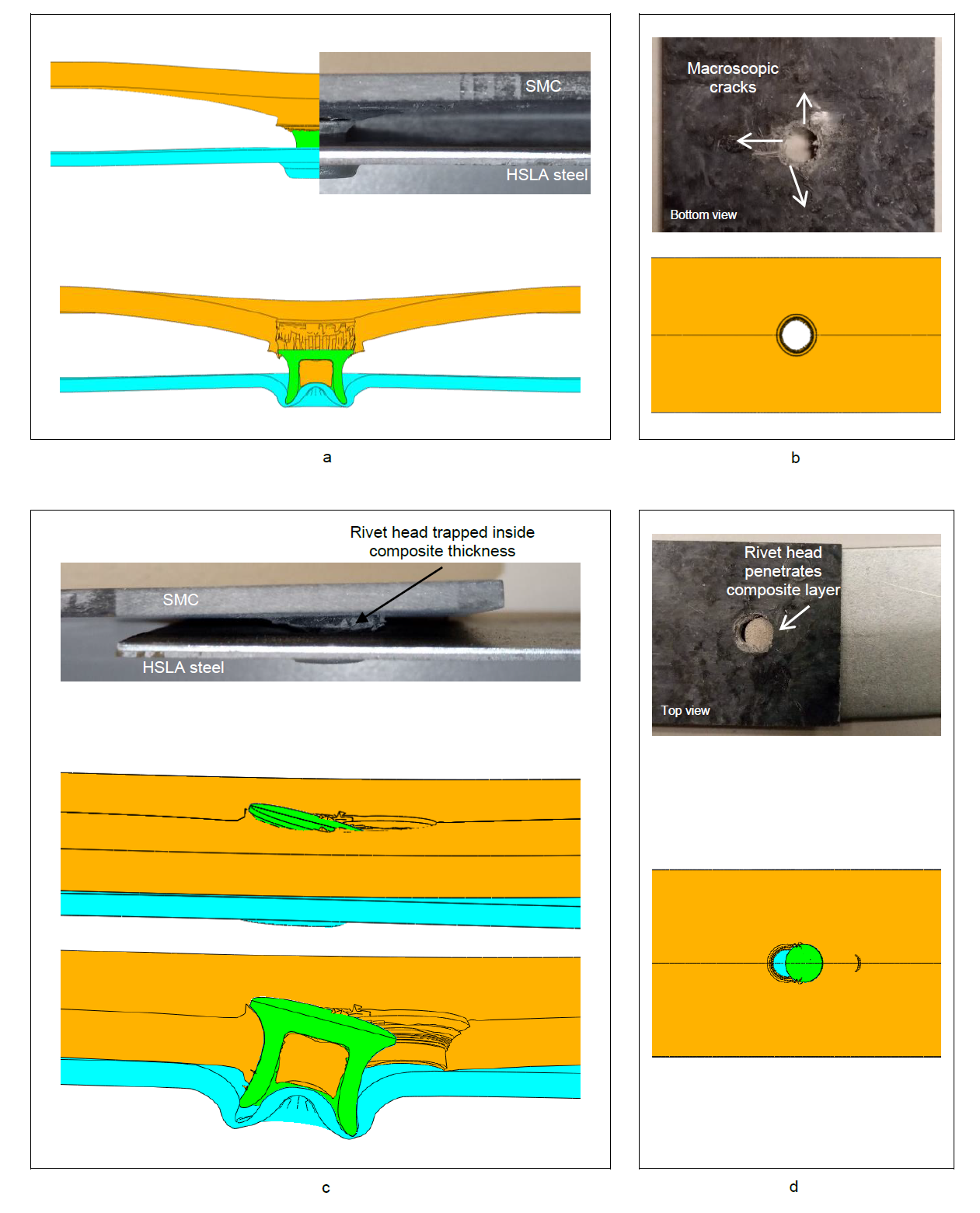 SMC

HSLA steel

a

Macroscopic cracks

Bottom view

b

Rivet head trapped inside composite thickness

SMC

HSLA steel

c

Rivet head penetrates composite layer

Top view

d