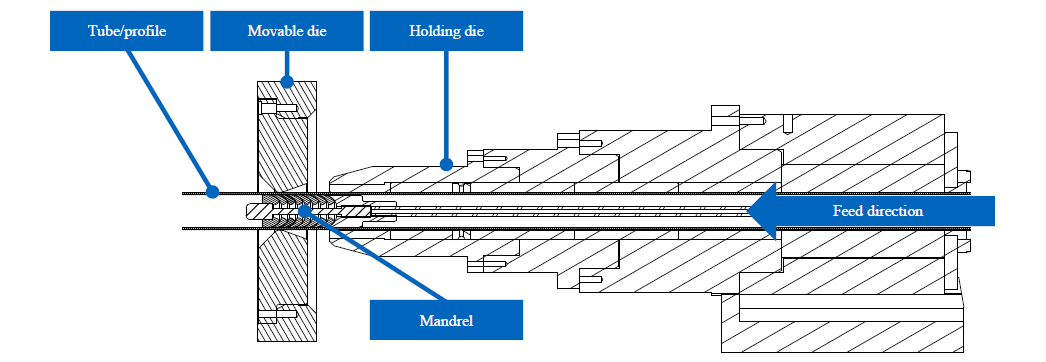 Tube/profile
Movable die
Holding die
Feed direction
Mandrel